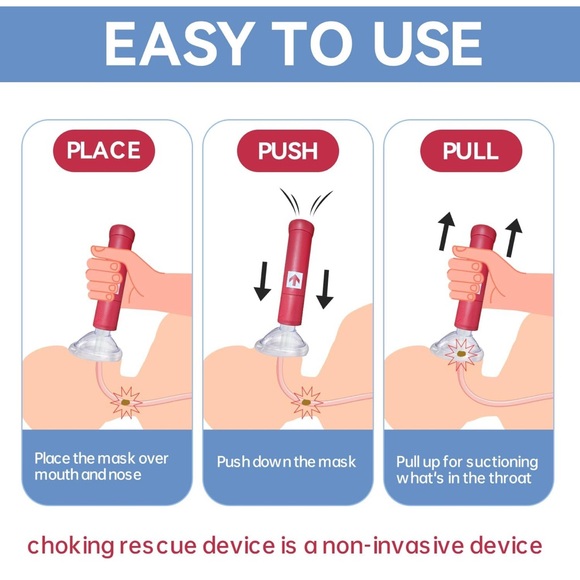 EASY TO USE

PLACE

Place the mask over mouth and nose

PUSH

Push down the mask

PULL

Pull up for suctioning what's in the throat

choking rescue device is a non-invasive device